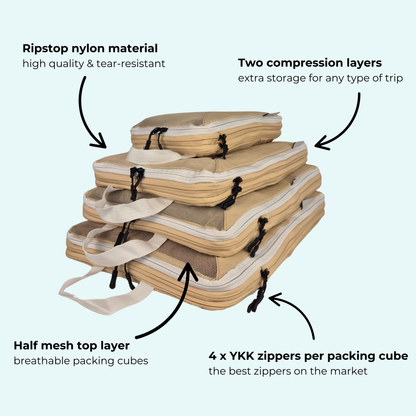 Ripstop nylon material
high quality & tear-resistant

Two compression layers
extra storage for any type of trip

Half mesh top layer
breathable packing cubes

4 x YKK zippers per packing cube
the best zippers on the market